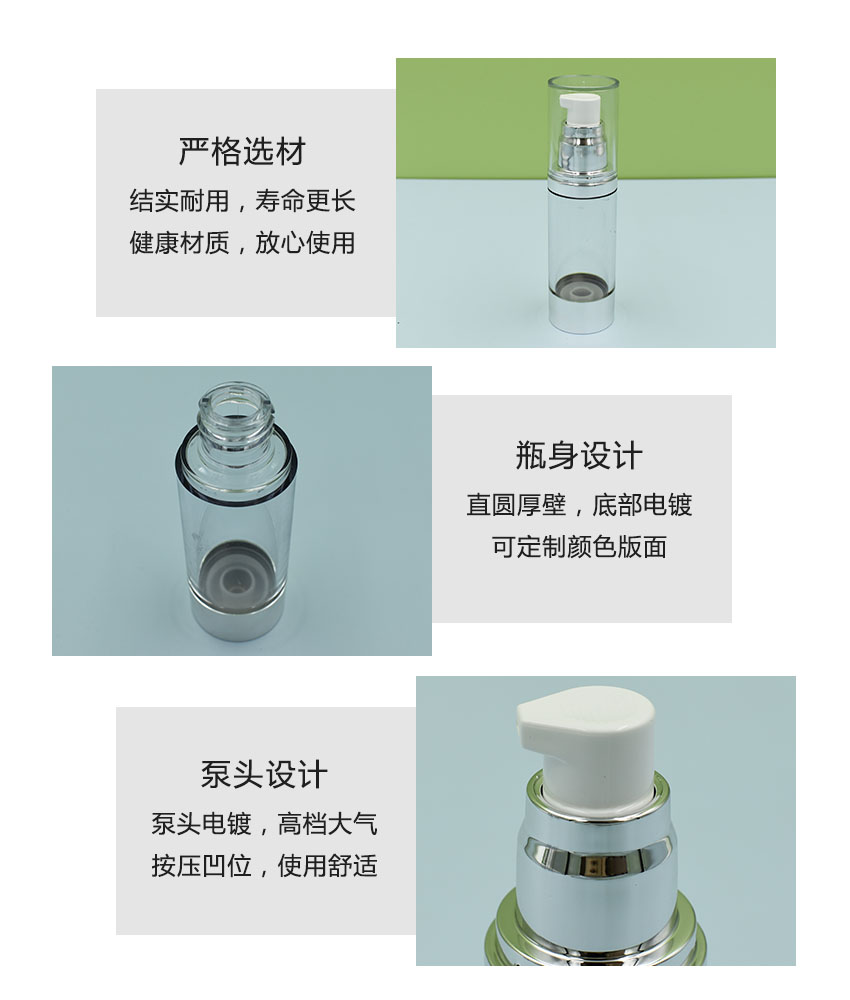 严格选材
结实耐用，寿命更长
健康材质，放心使用

瓶身设计
直圆厚壁，底部电镀
可定制颜色版面

泵头设计
泵头电镀，高档大气
按压凹位，使用舒适