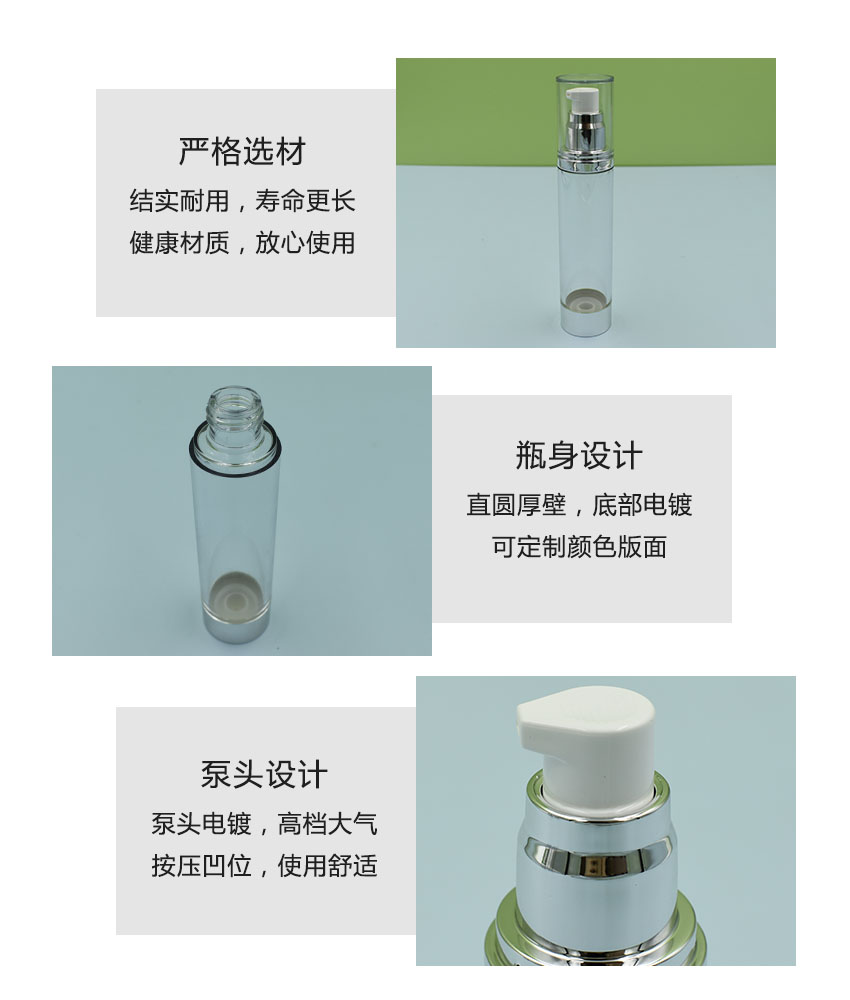 严格选材

结实耐用，寿命更长
健康材质，放心使用

瓶身设计

直圆厚壁，底部电镀
可定制颜色版面

泵头设计

泵头电镀，高档大气
按压凹位，使用舒适