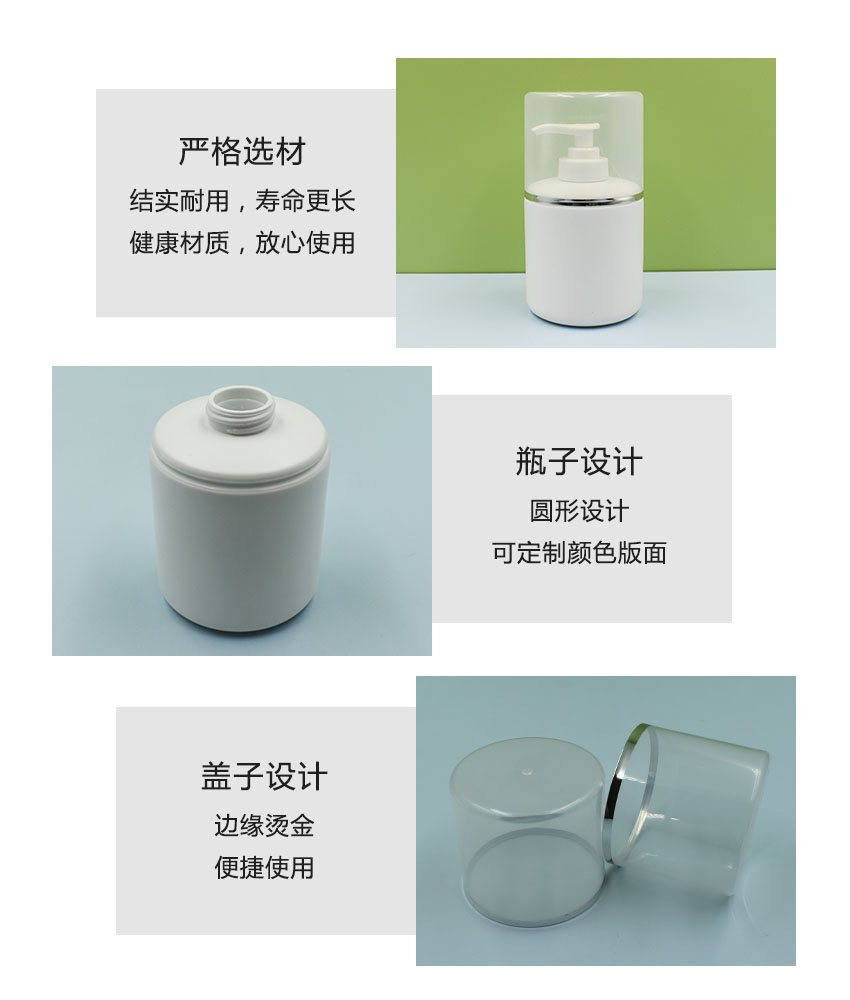 严格选材
结实耐用，寿命更长
健康材质，放心使用

瓶子设计
圆形设计
可定制颜色版面

盖子设计
边缘烫金
便捷使用