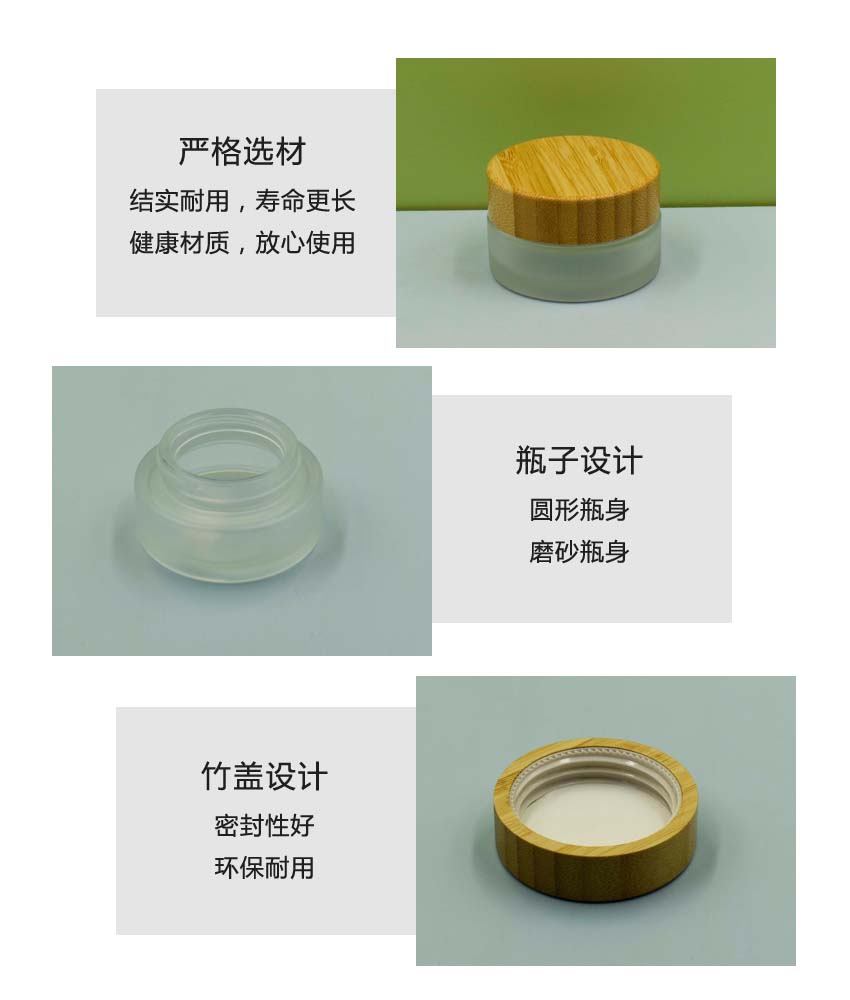 严格选材

结实耐用，寿命更长
健康材质，放心使用

瓶子设计

圆形瓶身
磨砂瓶身

竹盖设计

密封性好
环保耐用