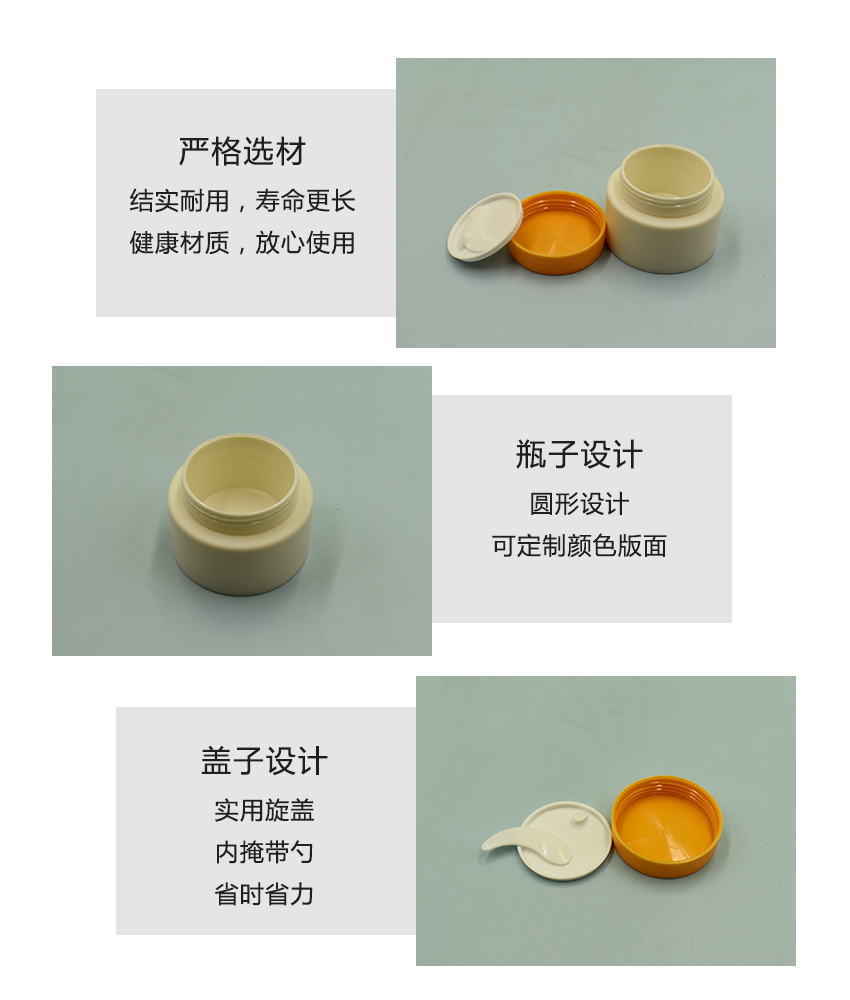 严格选材

结实耐用，寿命更长

健康材质，放心使用

瓶子设计

圆形设计

可定制颜色版面

盖子设计

实用旋盖

内掩带勺

省时省力