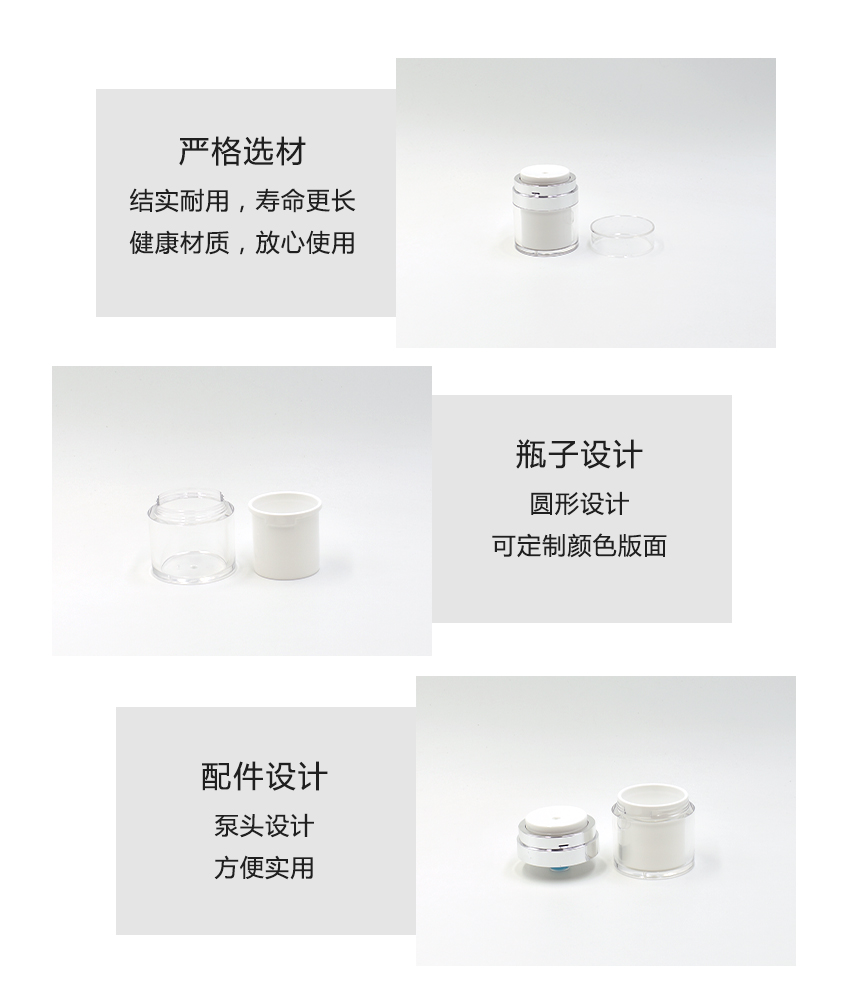 严格选材
结实耐用，寿命更长
健康材质，放心使用

瓶子设计
圆形设计
可定制颜色版面

配件设计
泵头设计
方便实用